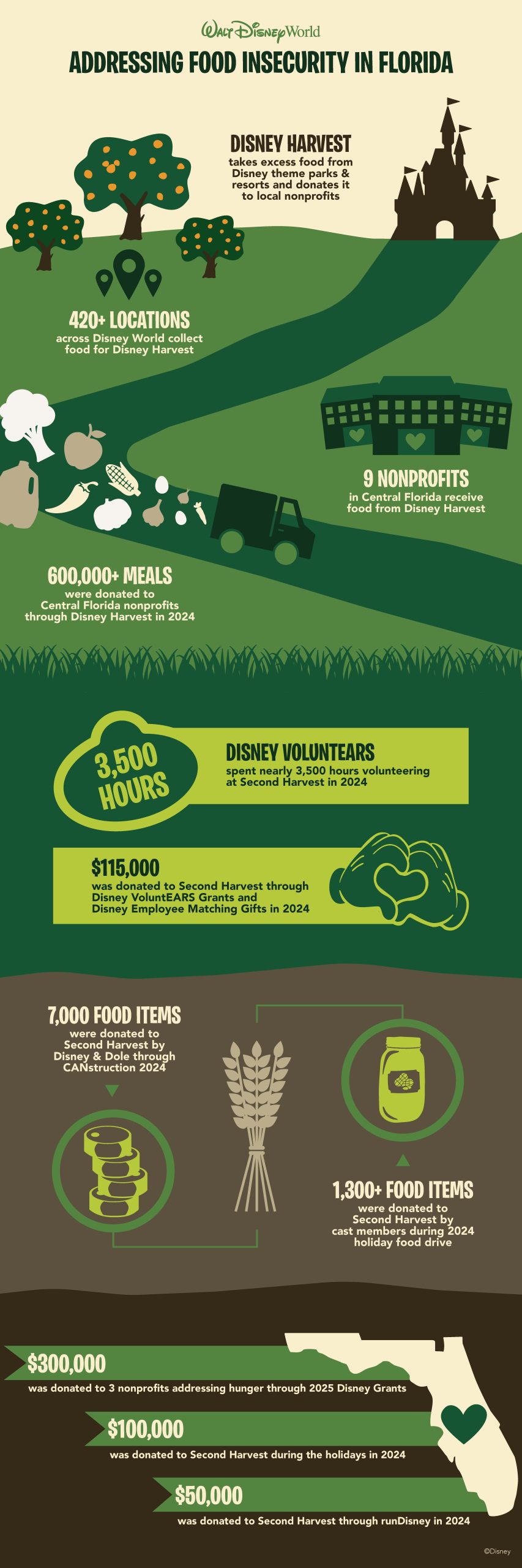 Walt Disney World

ADDRESSING FOOD INSECURITY IN FLORIDA

DISNEY HARVEST
takes excess food from Disney theme parks & resorts and donates it to local nonprofits

420+ LOCATIONS
across Disney World collect food for Disney Harvest

9 NONPROFITS
in Central Florida receive food from Disney Harvest

600,000+ MEALS
were donated to Central Florida nonprofits through Disney Harvest in 2024

3,500 HOURS

DISNEY VOLUNTEARS
spent nearly 3,500 hours volunteering at Second Harvest in 2024

$115,000
was donated to Second Harvest through Disney VoluntEARS Grants and Disney Employee Matching Gifts in 2024

7,000 FOOD ITEMS
were donated to Second Harvest by Disney & Dole through CANstruction 2024

1,300+ FOOD ITEMS
were donated to Second Harvest by cast members during 2024 holiday food drive

$300,000
was donated to 3 nonprofits addressing hunger through 2025 Disney Grants

$100,000
was donated to Second Harvest during the holidays in 2024

$50,000
was donated to Second Harvest through runDisney in 2024

©Disney