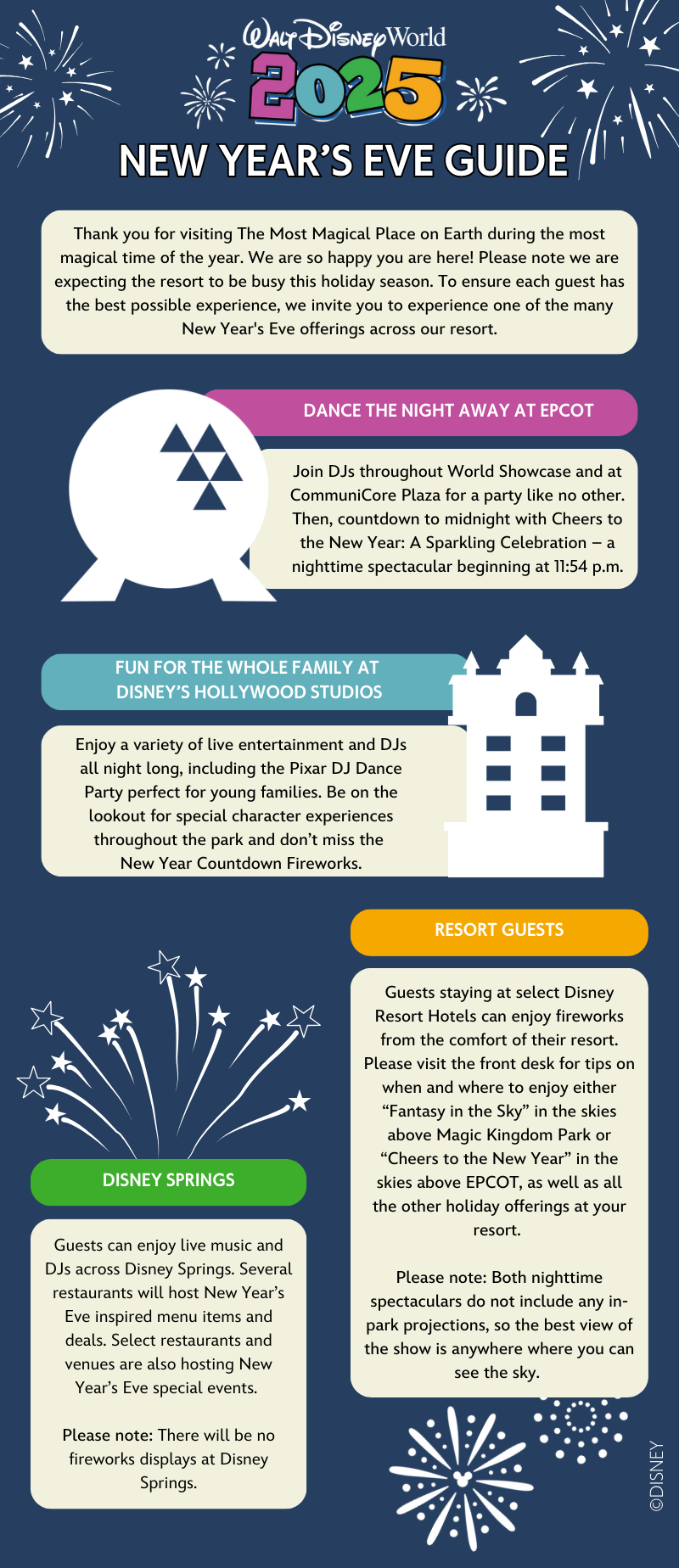 Walt Disney World
2025
NEW YEAR'S EVE GUIDE

Thank you for visiting The Most Magical Place on Earth during the most magical time of the year. We are so happy you are here! Please note we are expecting the resort to be busy this holiday season. To ensure each guest has the best possible experience, we invite you to experience one of the many New Year's Eve offerings across our resort.

DANCE THE NIGHT AWAY AT EPCOT

Join DJs throughout World Showcase and at CommuniCore Plaza for a party like no other. Then, countdown to midnight with Cheers to the New Year: A Sparkling Celebration – a nighttime spectacular beginning at 11:54 p.m.

FUN FOR THE WHOLE FAMILY AT DISNEY'S HOLLYWOOD STUDIOS

Enjoy a variety of live entertainment and DJs all night long, including the Pixar DJ Dance Party perfect for young families. Be on the lookout for special character experiences throughout the park and don't miss the New Year Countdown Fireworks.

RESORT GUESTS

Guests staying at select Disney Resort Hotels can enjoy fireworks from the comfort of their resort. Please visit the front desk for tips on when and where to enjoy either "Fantasy in the Sky" in the skies above Magic Kingdom Park or "Cheers to the New Year" in the skies above EPCOT, as well as all the other holiday offerings at your resort.

Please note: Both nighttime spectaculars do not include any in-park projections, so the best view of the show is anywhere where you can see the sky.

DISNEY SPRINGS

Guests can enjoy live music and DJs across Disney Springs. Several restaurants will host New Year's Eve inspired menu items and deals. Select restaurants and venues are also hosting New Year's Eve special events.

Please note: There will be no fireworks displays at Disney Springs.

©DISNEY